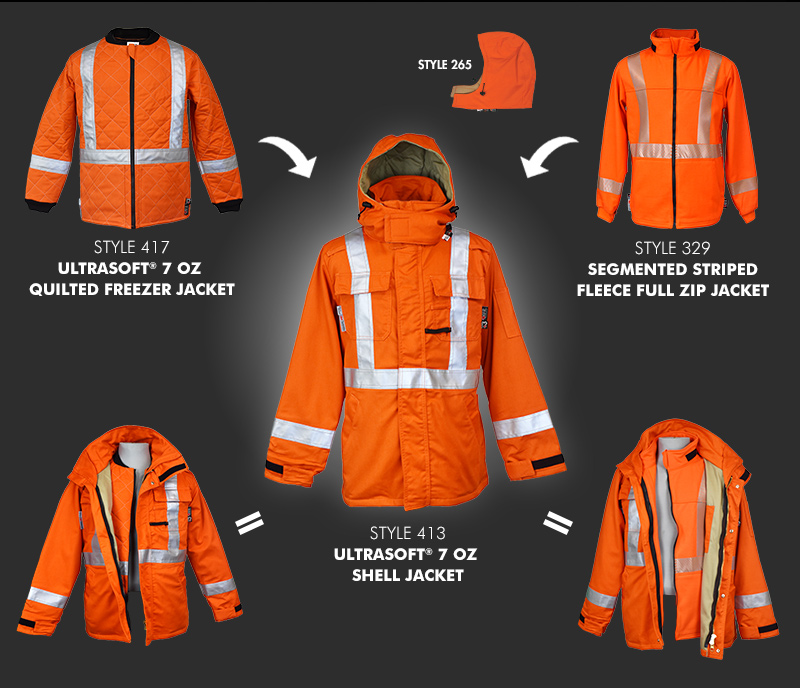 STYLE 265

STYLE 417
ULTRASOFT® 7 OZ
QUILTED FREEZER JACKET

STYLE 329
SEGMENTED STRIPED
FLEECE FULL ZIP JACKET

=

STYLE 413
ULTRASOFT® 7 OZ
SHELL JACKET

=